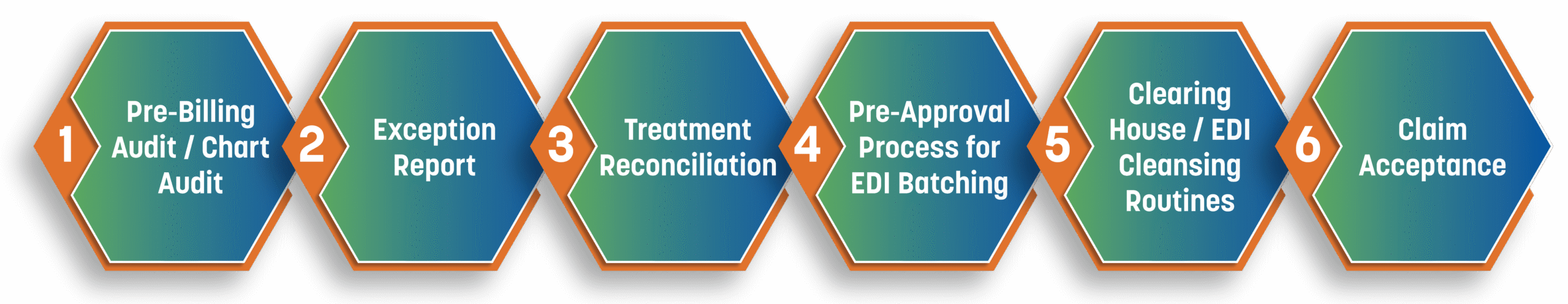 1 Pre-Billing Audit / Chart Audit

2 Exception Report

3 Treatment Reconciliation

4 Pre-Approval Process for EDI Batching

5 Clearing House / EDI Cleansing Routines

6 Claim Acceptance